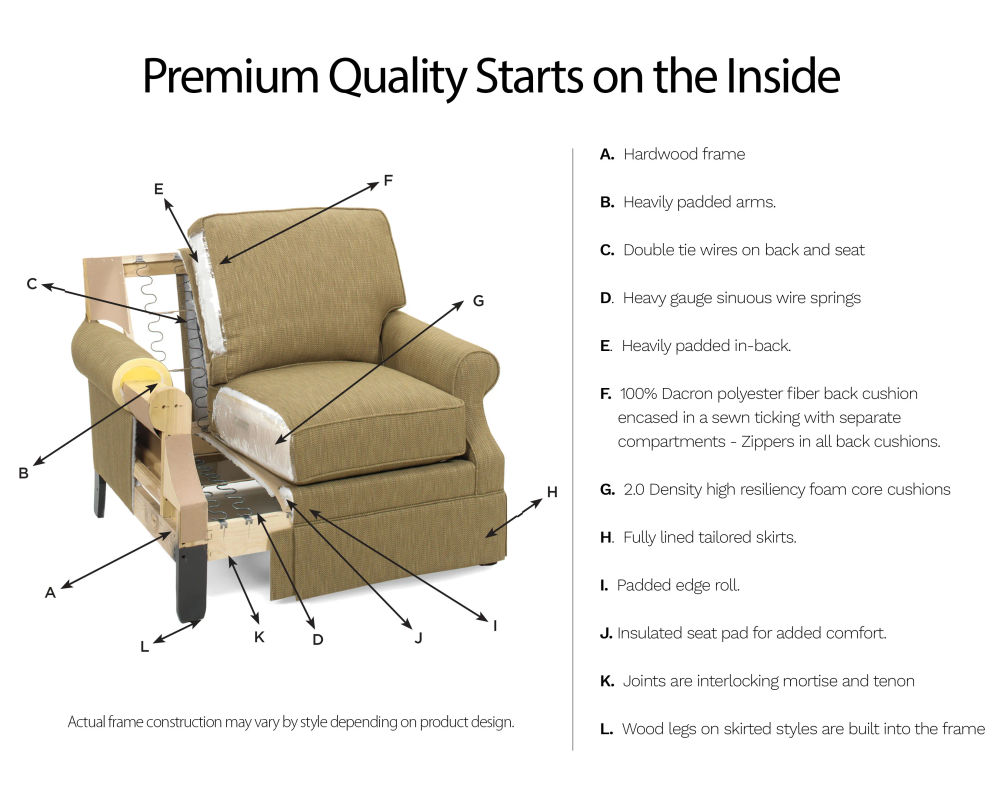 Premium Quality Starts on the Inside

E
F
C
G
B
H
A
L
K
D
J
I

Actual frame construction may vary by style depending on product design.

A. Hardwood frame

B. Heavily padded arms.

C. Double tie wires on back and seat

D. Heavy gauge sinuous wire springs

E. Heavily padded in-back.

F. 100% Dacron polyester fiber back cushion encased in a sewn ticking with separate compartments - Zippers in all back cushions.

G. 2.0 Density high resiliency foam core cushions

H. Fully lined tailored skirts.

I. Padded edge roll.

J. Insulated seat pad for added comfort.

K. Joints are interlocking mortise and tenon

L. Wood legs on skirted styles are built into the frame