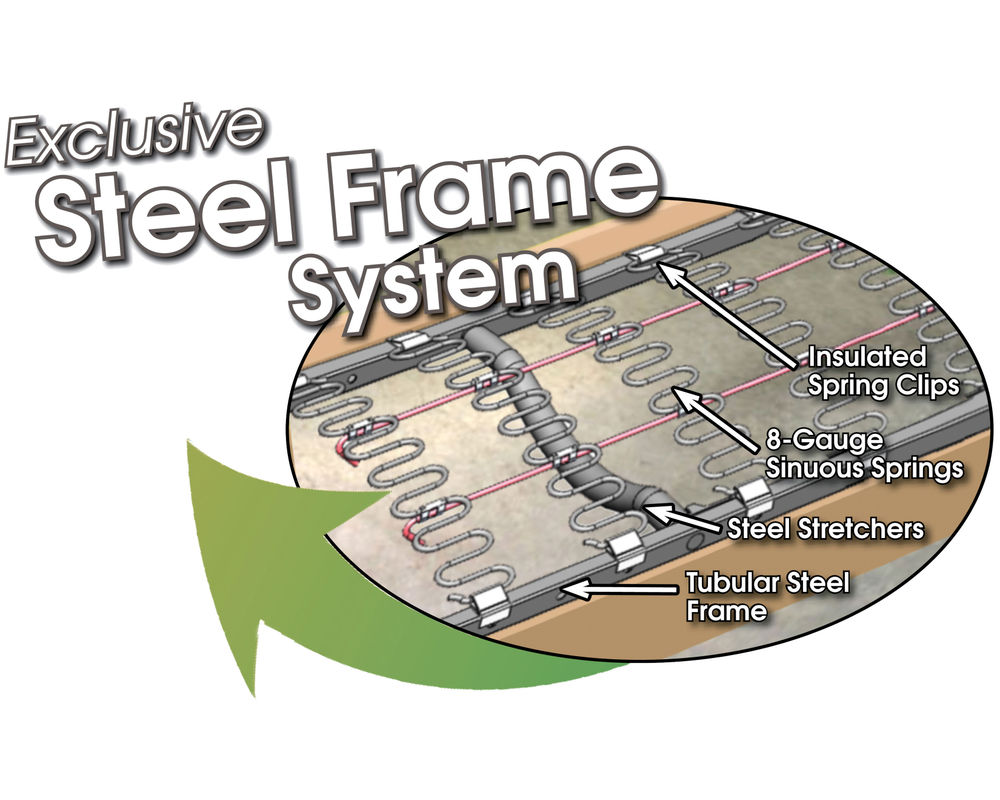 Exclusive
Steel Frame
System

Insulated Spring Clips

8-Gauge Sinuous Springs

Steel Stretchers

Tubular Steel Frame