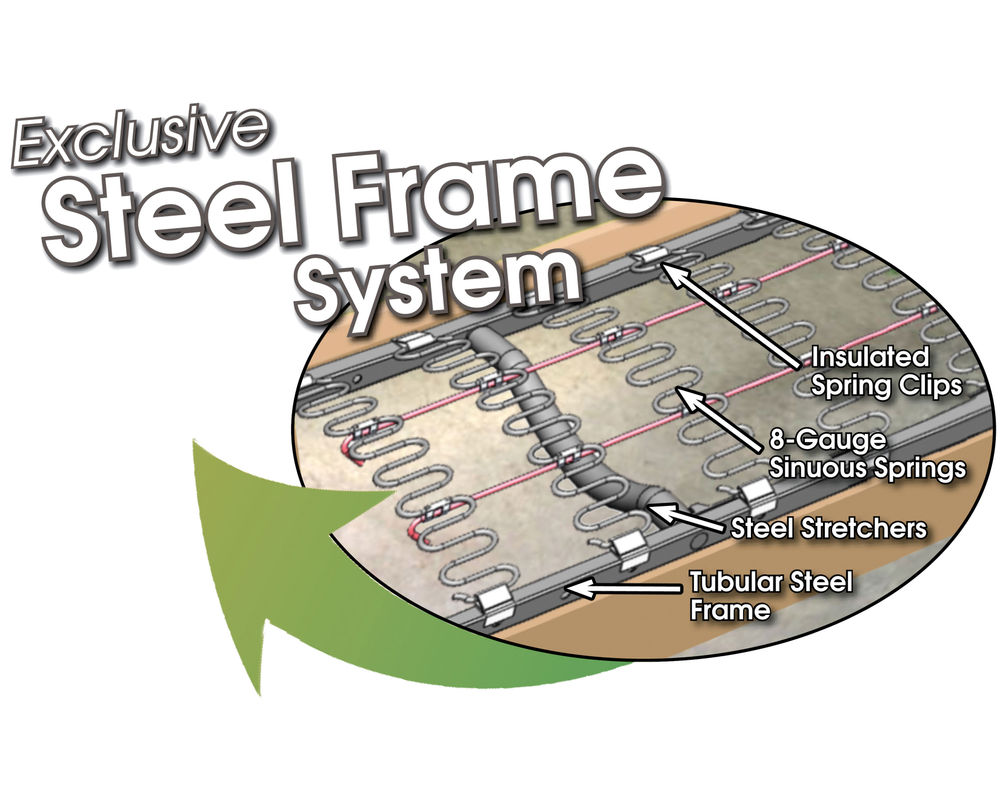 Exclusive
Steel Frame
System

Insulated
Spring Clips

8-Gauge
Sinuous Springs

Steel Stretchers

Tubular Steel
Frame