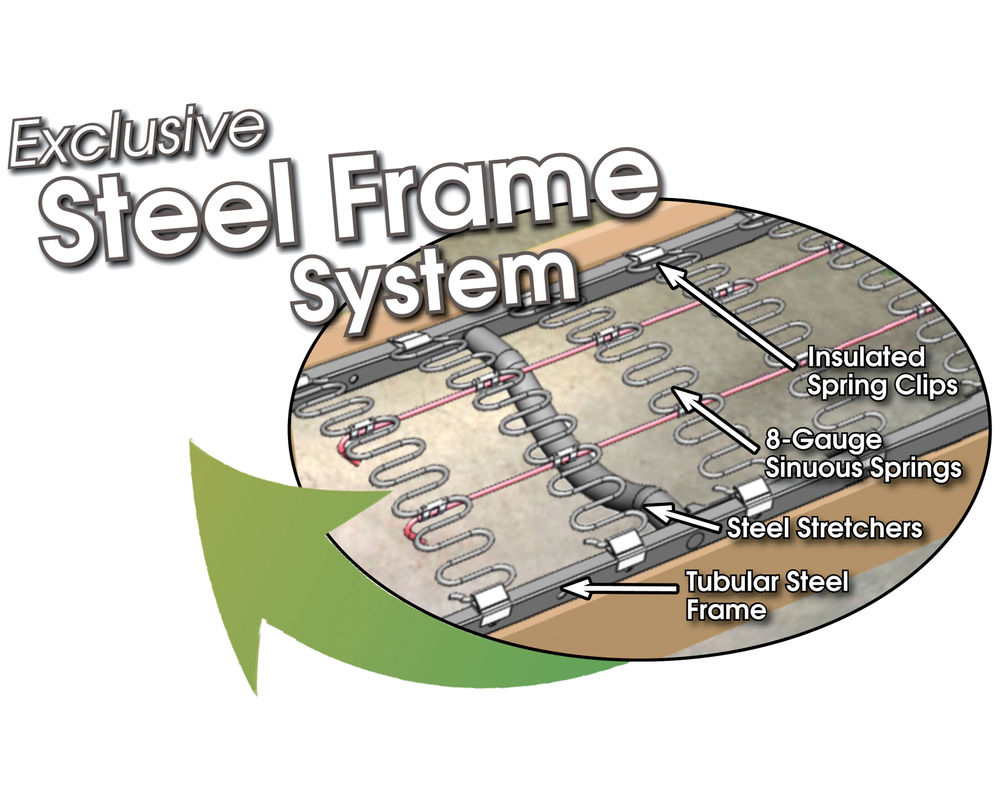 Exclusive
Steel Frame
System

Insulated Spring Clips

8-Gauge Sinuous Springs

Steel Stretchers

Tubular Steel Frame