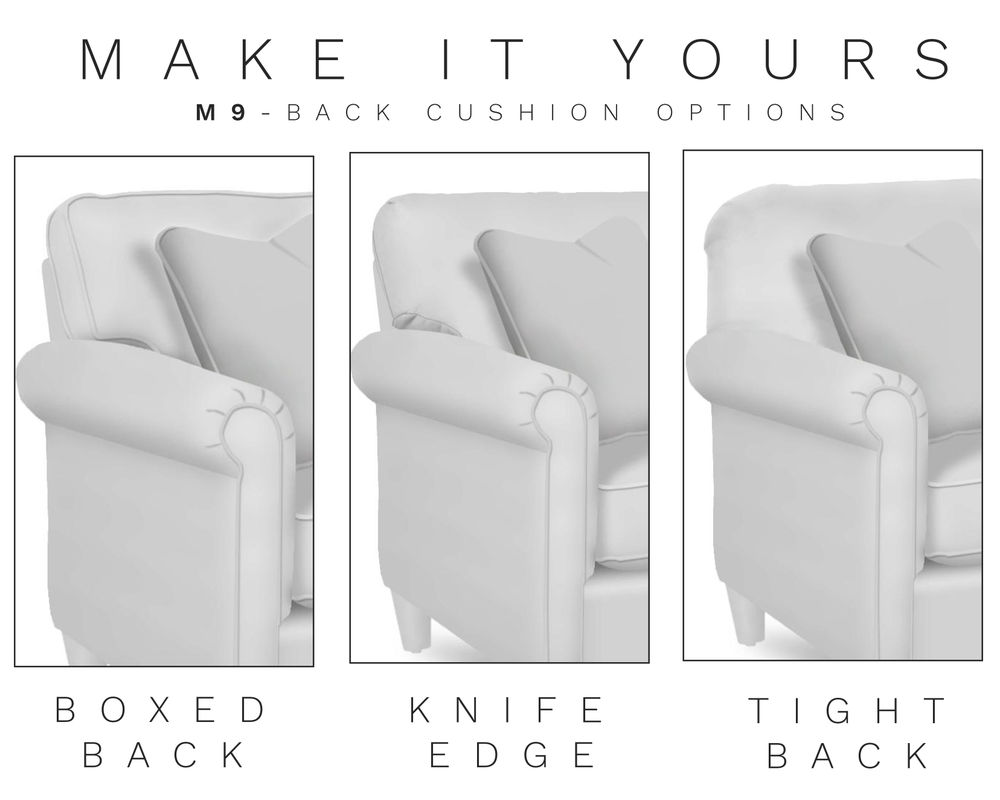 MAKE IT YOURS

M9 - BACK CUSHION OPTIONS

BOXED BACK

KNIFE EDGE

TIGHT BACK