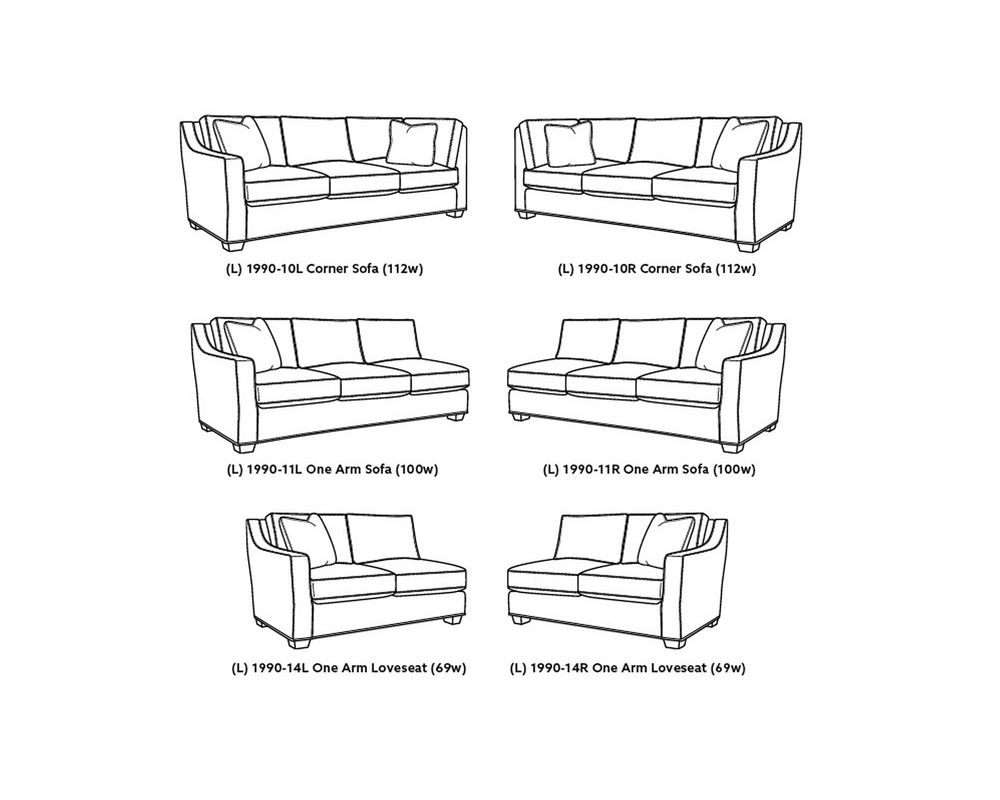 (L) 1990-10L Corner Sofa (112w)

(L) 1990-10R Corner Sofa (112w)

(L) 1990-11L One Arm Sofa (100w)

(L) 1990-11R One Arm Sofa (100w)

(L) 1990-14L One Arm Loveseat (69w)

(L) 1990-14R One Arm Loveseat (69w)