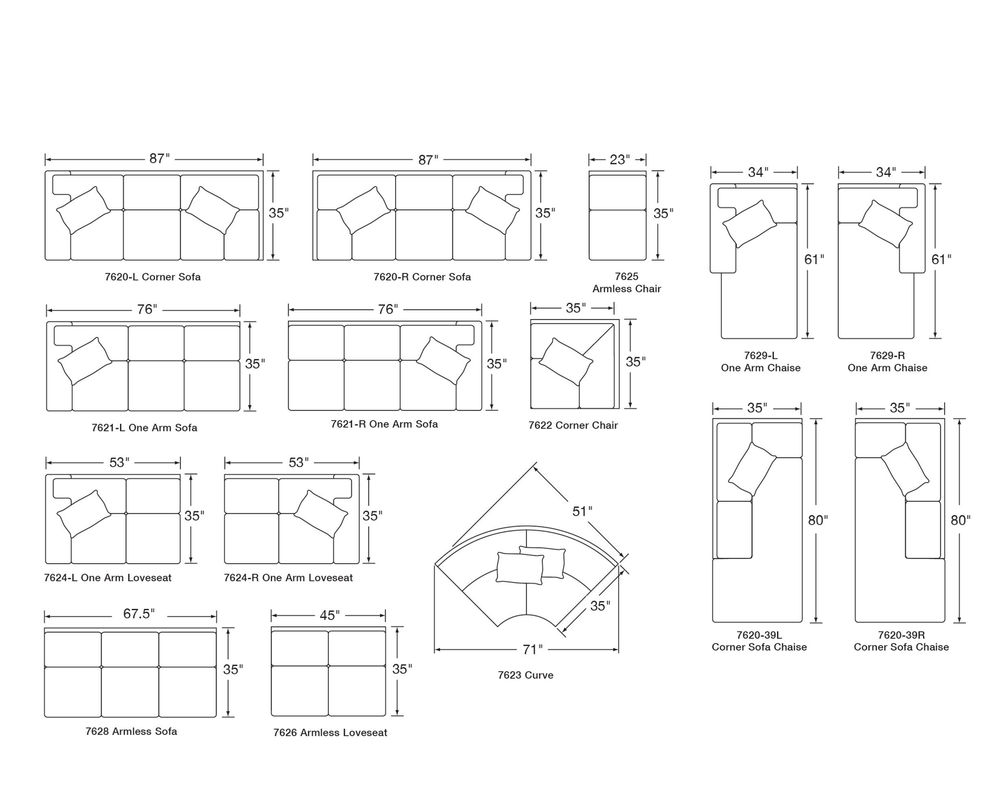 87"
35"
7620-L Corner Sofa

87"
35"
7620-R Corner Sofa

23"
35"
7625
Armless Chair

34"
61"
7629-L
One Arm Chaise

34"
61"
7629-R
One Arm Chaise

76"
35"
7621-L One Arm Sofa

76"
35"
7621-R One Arm Sofa

35"
35"
7622 Corner Chair

35"
80"
7620-39L
Corner Sofa Chaise

35"
80"
7620-39R
Corner Sofa Chaise

53"
35"
7624-L One Arm Loveseat

53"
35"
7624-R One Arm Loveseat

51"
35"
71"
7623 Curve

67.5"
35"
7628 Armless Sofa

45"
35"
7626 Armless Loveseat