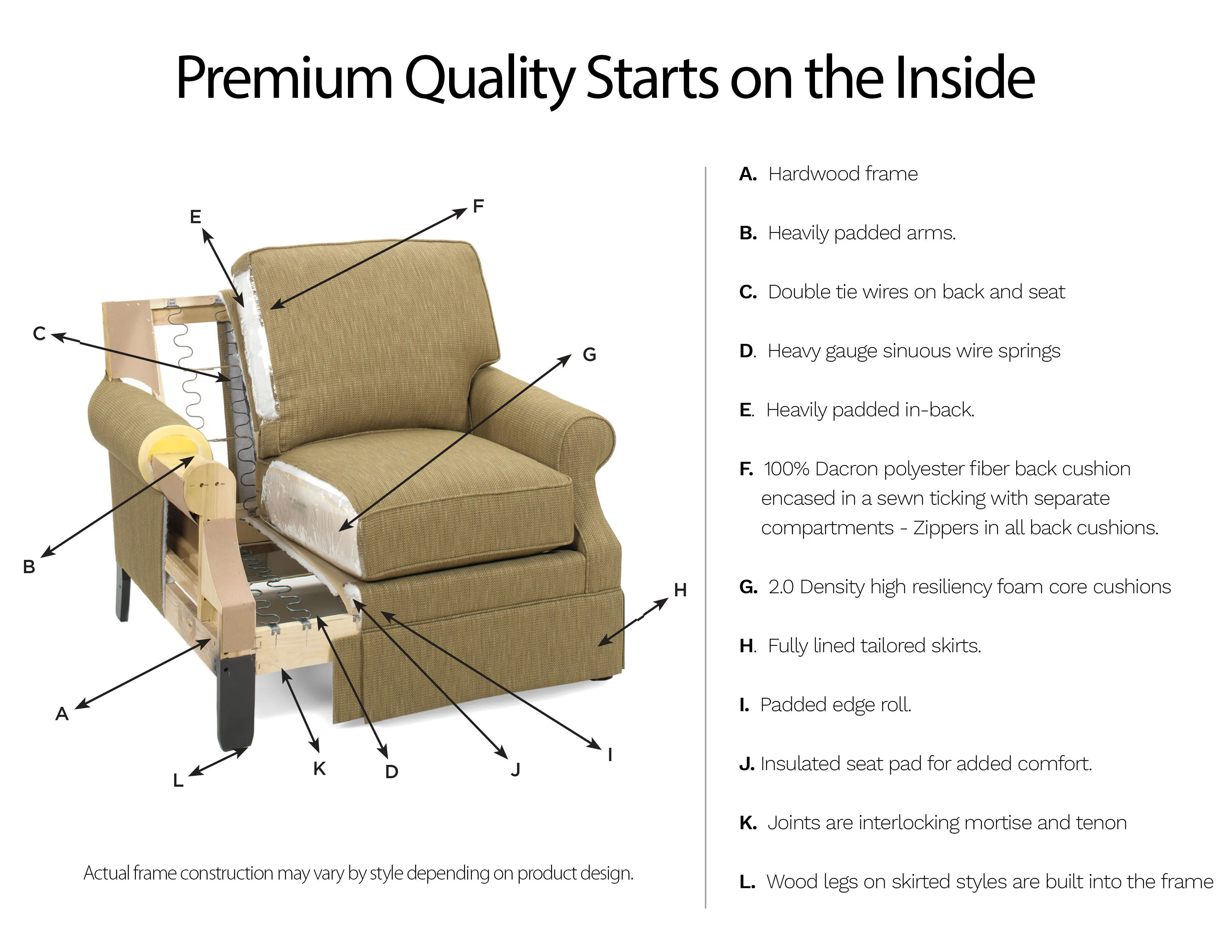 Premium Quality Starts on the Inside

E

F

C

G

B

H

A

L

K

D

J

I

Actual frame construction may vary by style depending on product design.

A. Hardwood frame

B. Heavily padded arms.

C. Double tie wires on back and seat

D. Heavy gauge sinuous wire springs

E. Heavily padded in-back.

F. 100% Dacron polyester fiber back cushion encased in a sewn ticking with separate compartments - Zippers in all back cushions.

G. 2.0 Density high resiliency foam core cushions

H. Fully lined tailored skirts.

I. Padded edge roll.

J. Insulated seat pad for added comfort.

K. Joints are interlocking mortise and tenon

L. Wood legs on skirted styles are built into the frame