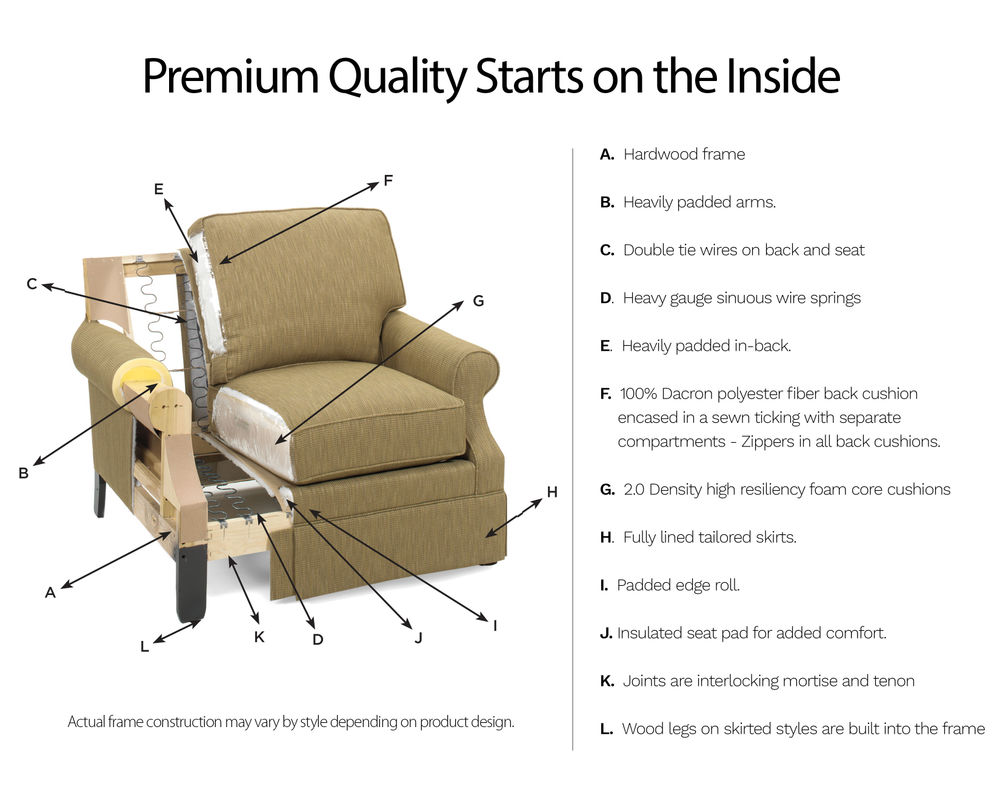 Premium Quality Starts on the Inside

E
F
C
G
B
H
A
L
K
D
J
I

Actual frame construction may vary by style depending on product design.

A. Hardwood frame

B. Heavily padded arms.

C. Double tie wires on back and seat

D. Heavy gauge sinuous wire springs

E. Heavily padded in-back.

F. 100% Dacron polyester fiber back cushion encased in a sewn ticking with separate compartments - Zippers in all back cushions.

G. 2.0 Density high resiliency foam core cushions

H. Fully lined tailored skirts.

I. Padded edge roll.

J. Insulated seat pad for added comfort.

K. Joints are interlocking mortise and tenon

L. Wood legs on skirted styles are built into the frame