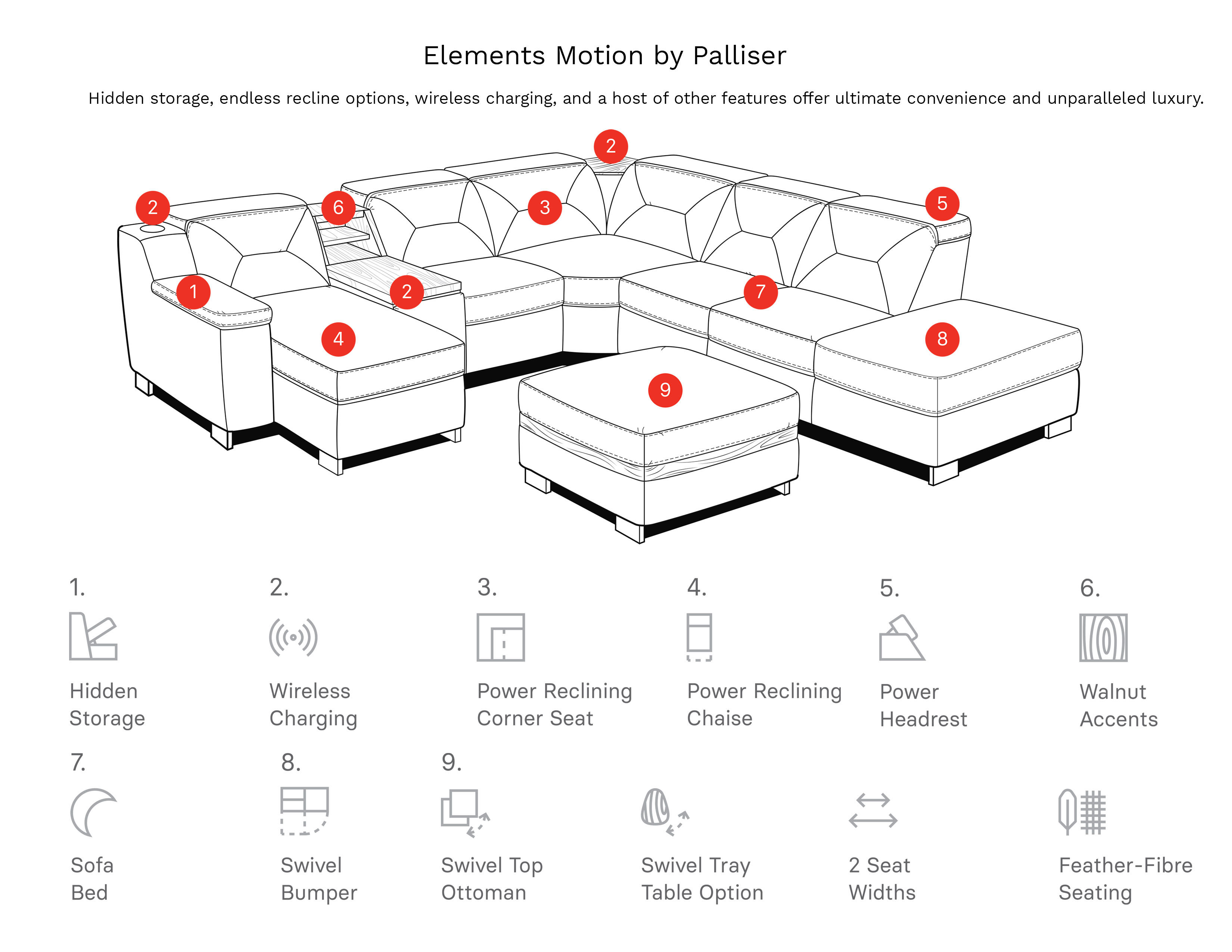 Elements Motion by Palliser

Hidden storage, endless recline options, wireless charging, and a host of other features offer ultimate convenience and unparalleled luxury.

2
2
6
3
5
1
2
7
4
8
9

1.
Hidden Storage

2.
Wireless Charging

3.
Power Reclining Corner Seat

4.
Power Reclining Chaise

5.
Power Headrest

6.
Walnut Accents

7.
Sofa Bed

8.
Swivel Bumper

9.
Swivel Top Ottoman

Swivel Tray Table Option

2 Seat Widths

Feather-Fibre Seating